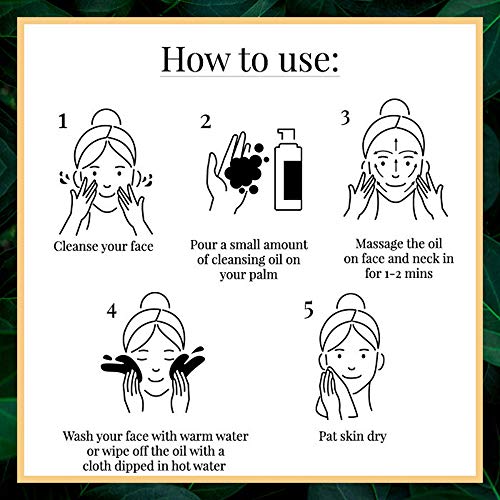 How to use:

1
Cleanse your face

2
Pour a small amount of cleansing oil on your palm

3
Massage the oil on face and neck in for 1-2 mins

4
Wash your face with warm water or wipe off the oil with a cloth dipped in hot water

5
Pat skin dry