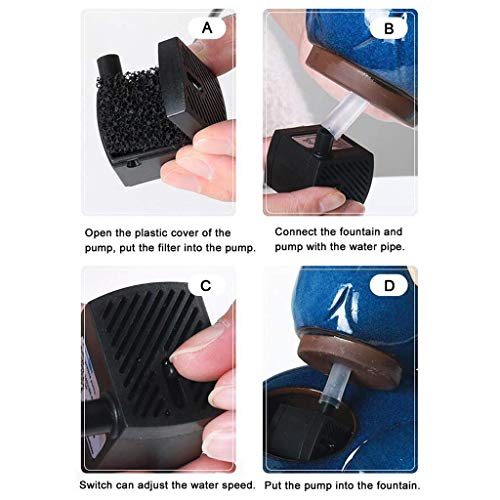 A

Open the plastic cover of the pump, put the filter into the pump.

B

Connect the fountain and pump with the water pipe.

C

Switch can adjust the water speed.

D

Put the pump into the fountain.