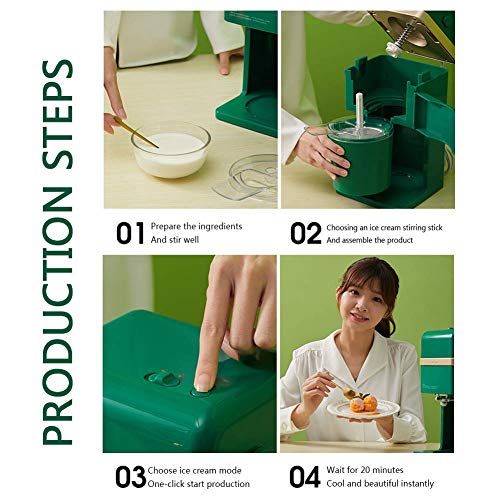 PRODUCTION STEPS

01 Prepare the ingredients
And stir well

02 Choosing an ice cream stirring stick
And assemble the product

03 Choose ice cream mode
One-click start production

04 Wait for 20 minutes
Cool and beautiful instantly