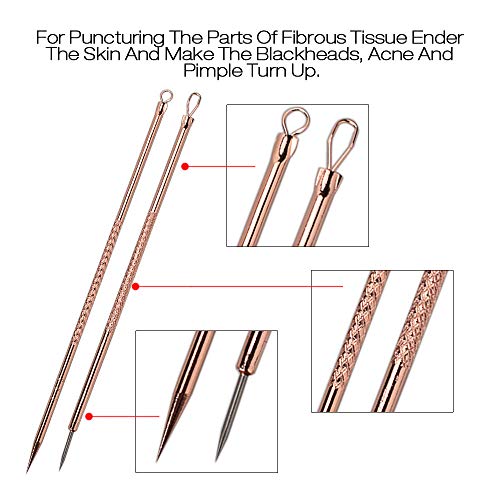 For Puncturing The Parts Of Fibrous Tissue Ender The Skin And Make The Blackheads, Acne And Pimple Turn Up.