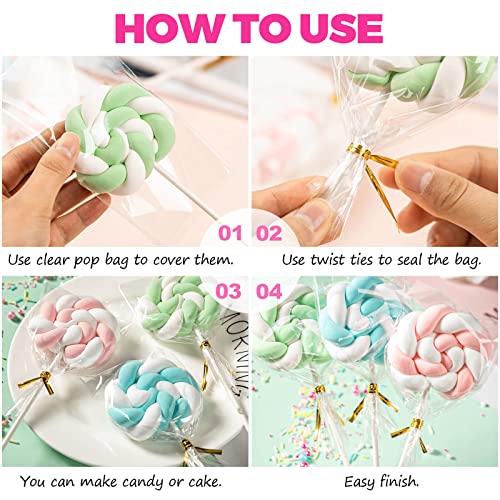 HOW TO USE

01

Use clear pop bag to cover them.

02

Use twist ties to seal the bag.

03

MORNING

You can make candy or cake.

04

Easy finish.