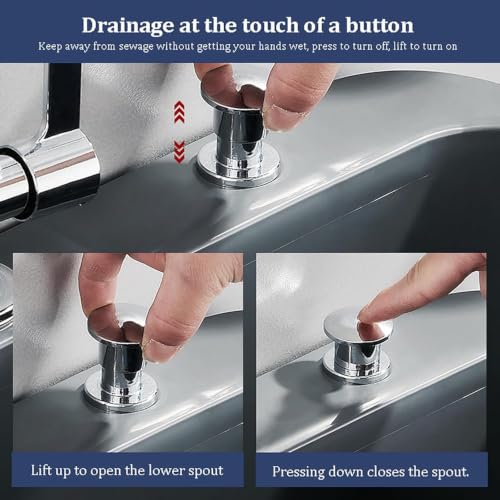 Drainage at the touch of a button

Keep away from sewage without getting your hands wet, press to turn off, lift to turn on

Lift up to open the lower spout

Pressing down closes the spout.