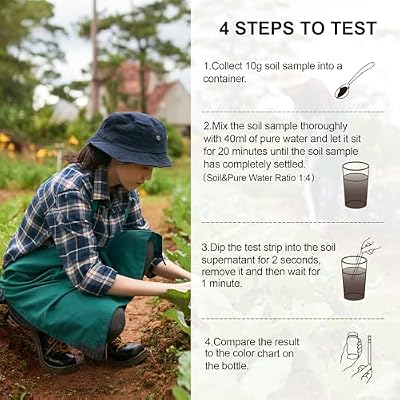 4 STEPS TO TEST

1.Collect 10g soil sample into a container.

2.Mix the soil sample thoroughly with 40ml of pure water and let it sit for 20 minutes until the soil sample has completely settled.
(Soil&Pure Water Ratio 1:4)

3.Dip the test strip into the soil supernatant for 2 seconds, remove it and then wait for 1 minute.

4.Compare the result to the color chart on the bottle.