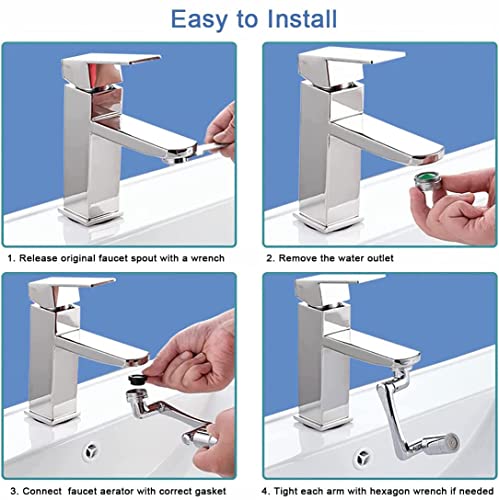 Easy to Install

1. Release original faucet spout with a wrench

2. Remove the water outlet

3. Connect faucet aerator with correct gasket

4. Tight each arm with hexagon wrench if needed