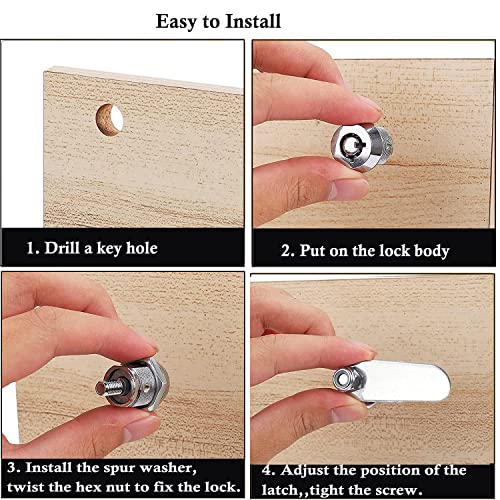 Easy to Install

1. Drill a key hole

2. Put on the lock body

3. Install the spur washer, twist the hex nut to fix the lock.

4. Adjust the position of the latch,,tight the screw.