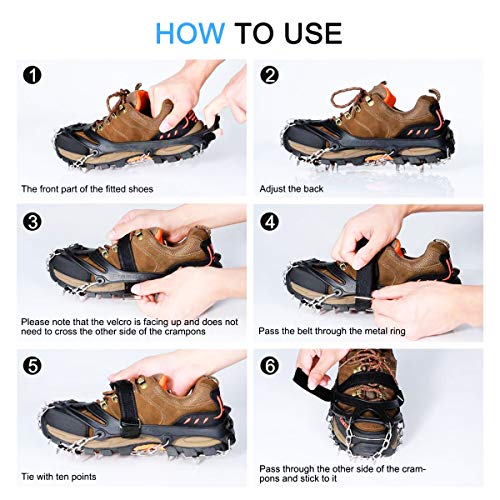 HOW TO USE

1
The front part of the fitted shoes

2
Adjust the back

3
Please note that the velcro is facing up and does not need to cross the other side of the crampons

4
Pass the belt through the metal ring

5
Tie with ten points

6
Pass through the other side of the crampons and stick to it