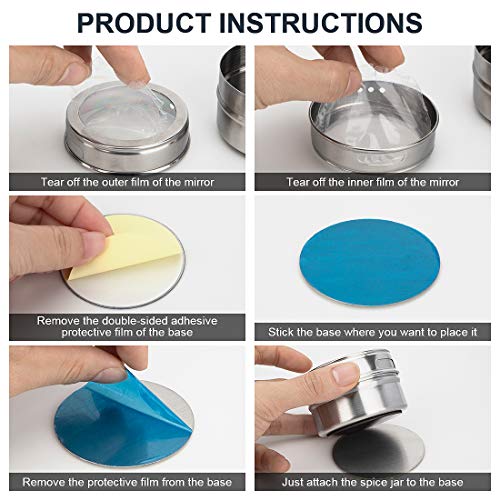 PRODUCT INSTRUCTIONS

Tear off the outer film of the mirror

Tear off the inner film of the mirror

Remove the double-sided adhesive protective film of the base

Stick the base where you want to place it

Remove the protective film from the base

Just attach the spice jar to the base