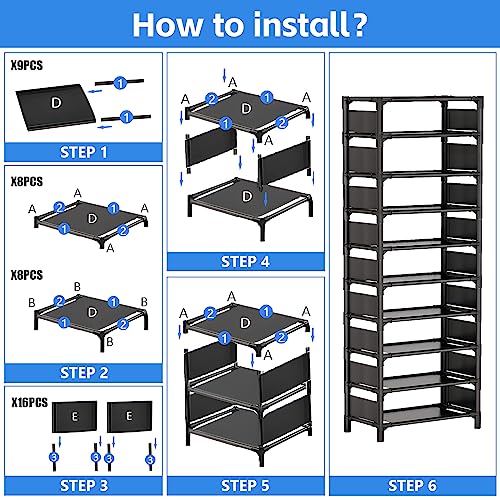 How to install?

X9PCS

D

1

1

STEP 1

X8PCS

A A A A

2 1 D 1 2

X8PCS

B B B B

2 1 D 1 2

STEP 2

X16PCS

E E

3 3 3 3

STEP 3

A A A A

2 1 D 1 2

D

STEP 4

A A A A

2 1 D 1 2

STEP 5

STEP 6