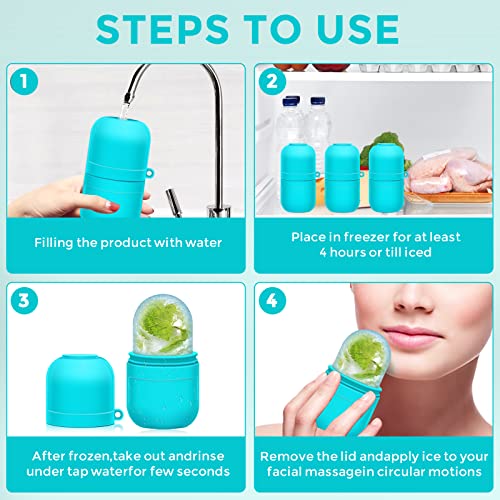 STEPS TO USE

1

Filling the product with water

2

Place in freezer for at least 4 hours or till iced

3

After frozen,take out andrinse under tap waterfor few seconds

4

Remove the lid andapply ice to your facial massagein circular motions