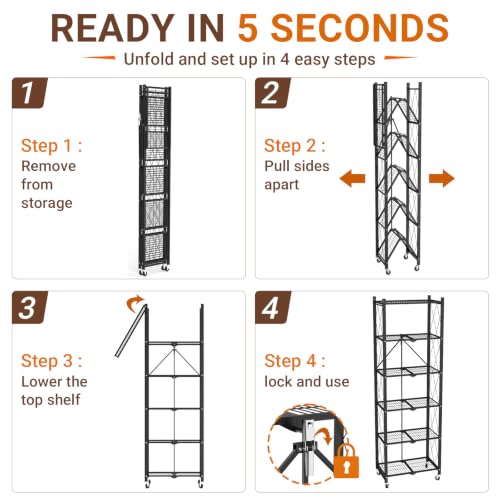 READY IN 5 SECONDS

Unfold and set up in 4 easy steps

1

Step 1 :
Remove from storage

2

Step 2 :
Pull sides apart

3

Step 3 :
Lower the top shelf

4

Step 4 :
lock and use