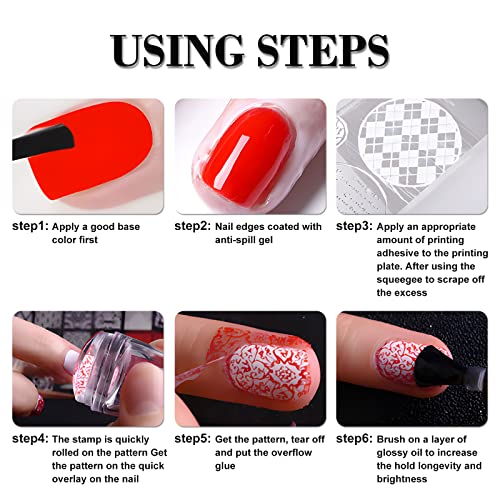 USING STEPS

step1: Apply a good base color first

step2: Nail edges coated with anti-spill gel

step3: Apply an appropriate amount of printing adhesive to the printing plate. After using the squeegee to scrape off the excess

step4: The stamp is quickly rolled on the pattern Get the pattern on the quick overlay on the nail

step5: Get the pattern, tear off and put the overflow glue

step6: Brush on a layer of glossy oil to increase the hold longevity and brightness