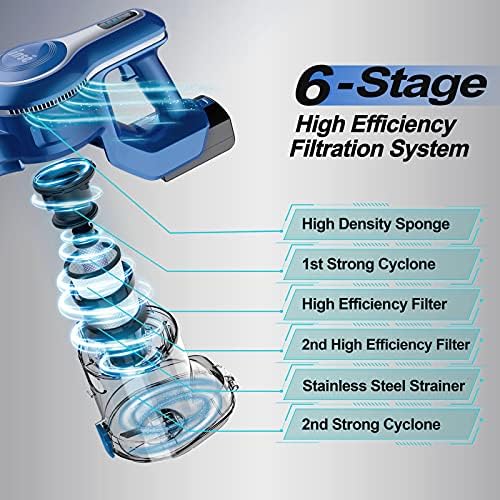 6-Stage
High Efficiency Filtration System

High Density Sponge

1st Strong Cyclone

High Efficiency Filter

2nd High Efficiency Filter

Stainless Steel Strainer

2nd Strong Cyclone