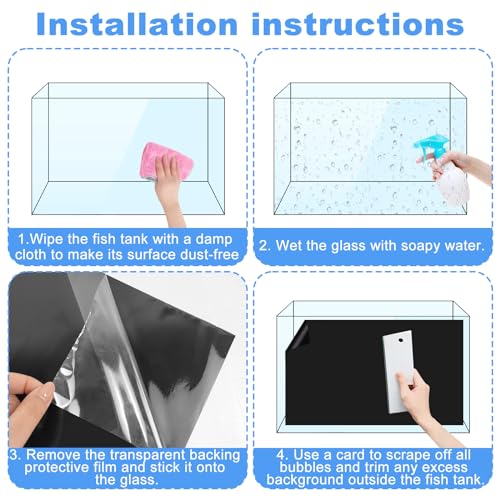 Installation instructions

1.Wipe the fish tank with a damp cloth to make its surface dust-free

2. Wet the glass with soapy water.

3. Remove the transparent backing protective film and stick it onto the glass.

4. Use a card to scrape off all bubbles and trim any excess background outside the fish tank.