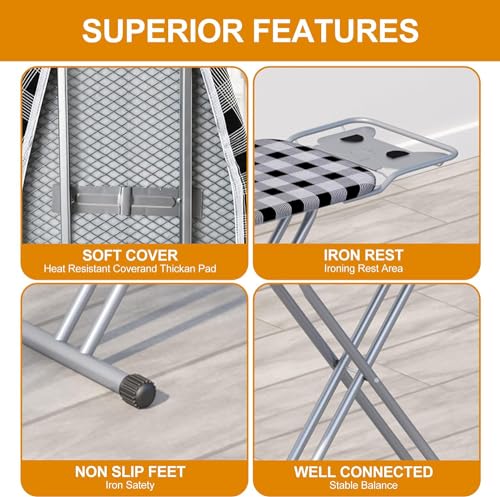 SUPERIOR FEATURES

SOFT COVER
Heat Resistant Coverand Thickan Pad

IRON REST
Ironing Rest Area

NON SLIP FEET
Iron Satety

WELL CONNECTED
Stable Balance