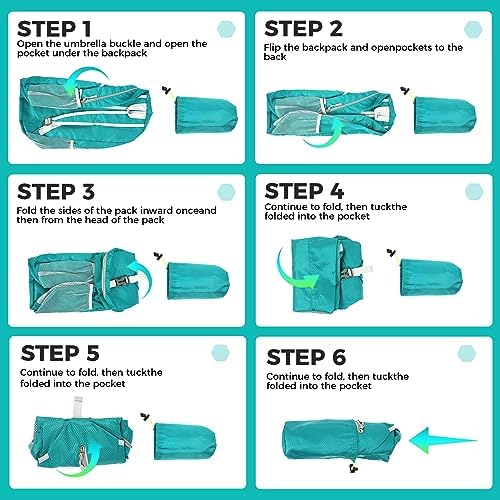 STEP 1
Open the umbrella buckle and open the pocket under the backpack

STEP 2
Flip the backpack and openpockets to the back

STEP 3
Fold the sides of the pack inward onceand then from the head of the pack

STEP 4
Continue to fold, then tuckthe folded into the pocket

STEP 5
Continue to fold, then tuckthe folded into the pocket

STEP 6
Continue to fold, then tuckthe folded into the pocket