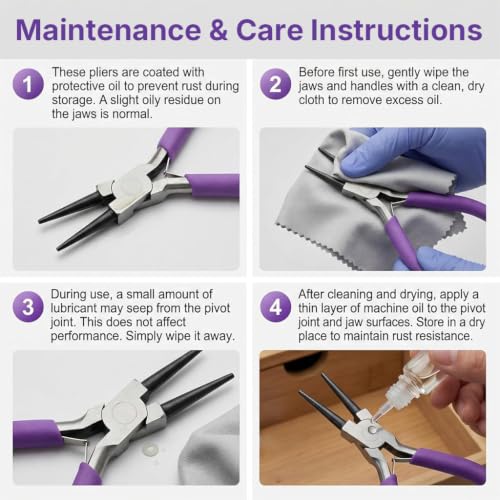 Maintenance & Care Instructions

1 These pliers are coated with protective oil to prevent rust during storage. A slight oily residue on the jaws is normal.

2 Before first use, gently wipe the jaws and handles with a clean, dry cloth to remove excess oil.

3 During use, a small amount of lubricant may seep from the pivot joint. This does not affect performance. Simply wipe it away.

4 After cleaning and drying, apply a thin layer of machine oil to the pivot joint and jaw surfaces. Store in a dry place to maintain rust resistance.