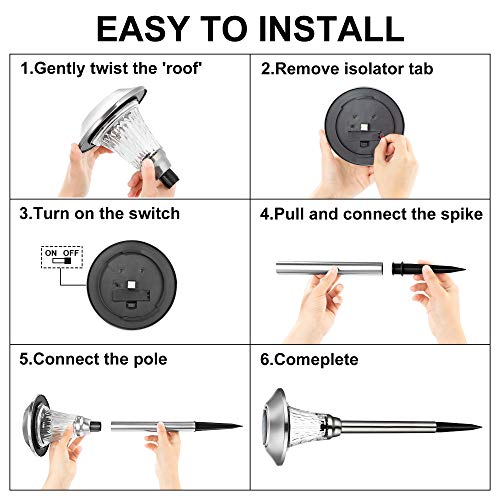 EASY TO INSTALL

1.Gently twist the 'roof'

2.Remove isolator tab

3.Turn on the switch

ON OFF

4.Pull and connect the spike

5.Connect the pole

6.Comeplete