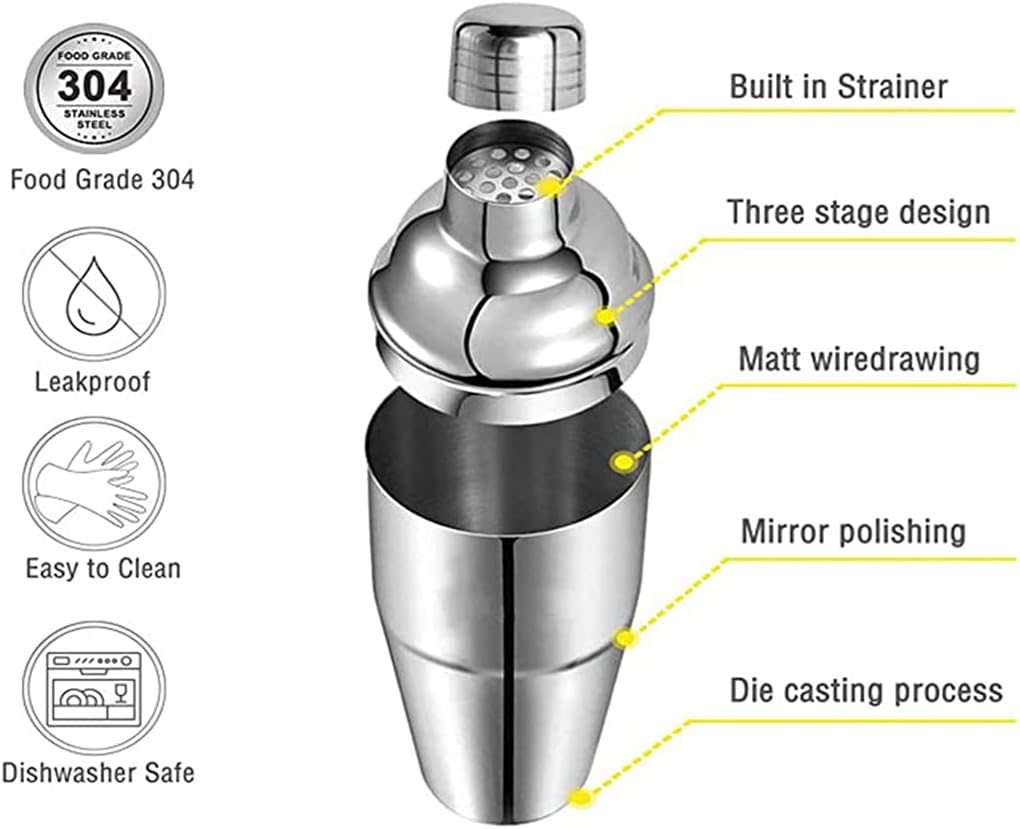 FOOD GRADE
304
STAINLESS STEEL

Food Grade 304

Leakproof

Easy to Clean

Dishwasher Safe

Built in Strainer

Three stage design

Matt wiredrawing

Mirror polishing

Die casting process