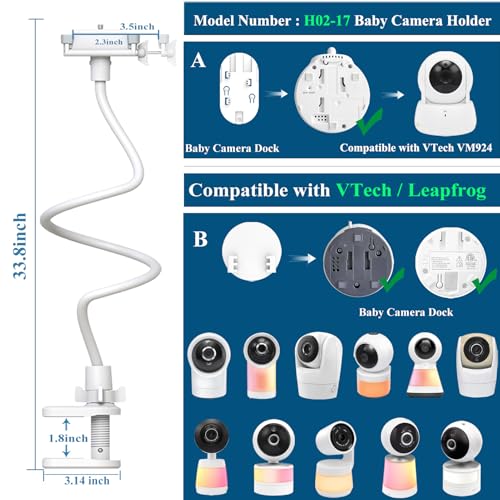 3.5inch
2.3inch
33.8inch
1.8inch
3.14 inch

Model Number : H02-17 Baby Camera Holder

A

Baby Camera Dock

Compatible with VTech VM924

Compatible with VTech / Leapfrog

B

Baby Camera Dock