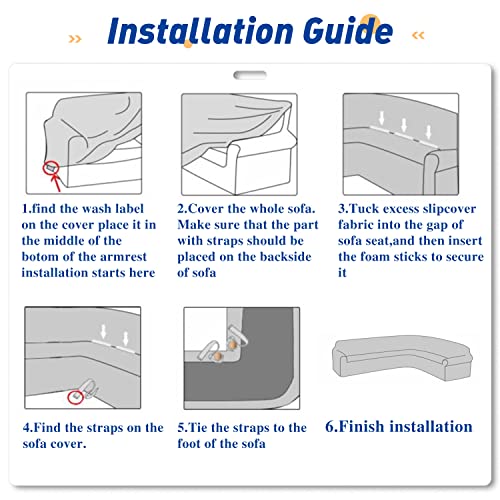 Installation Guide

1.find the wash label on the cover place it in the middle of the botom of the armrest installation starts here

2.Cover the whole sofa. Make sure that the part with straps should be placed on the backside of sofa

3.Tuck excess slipcover fabric into the gap of sofa seat,and then insert the foam sticks to secure it

4.Find the straps on the sofa cover.

5.Tie the straps to the foot of the sofa

6.Finish installation