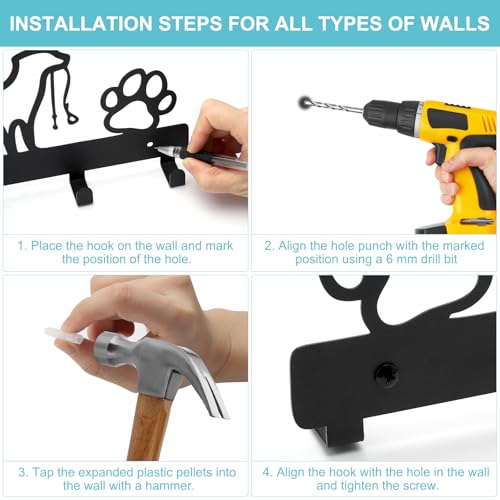 INSTALLATION STEPS FOR ALL TYPES OF WALLS

1. Place the hook on the wall and mark the position of the hole.

2. Align the hole punch with the marked position using a 6 mm drill bit

3. Tap the expanded plastic pellets into the wall with a hammer.

4. Align the hook with the hole in the wall and tighten the screw.