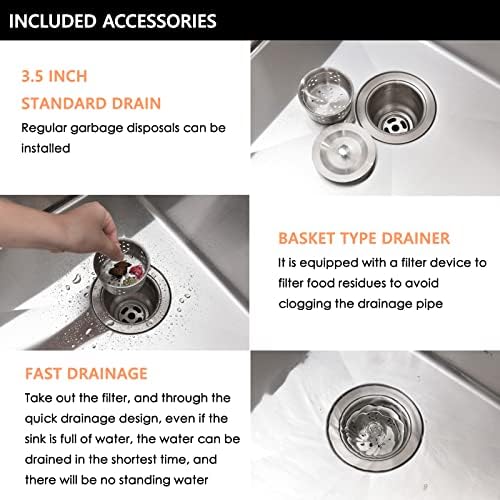 INCLUDED ACCESSORIES

3.5 INCH
STANDARD DRAIN
Regular garbage disposals can be installed

BASKET TYPE DRAINER
It is equipped with a filter device to filter food residues to avoid clogging the drainage pipe

FAST DRAINAGE
Take out the filter, and through the quick drainage design, even if the sink is full of water, the water can be drained in the shortest time, and there will be no standing water