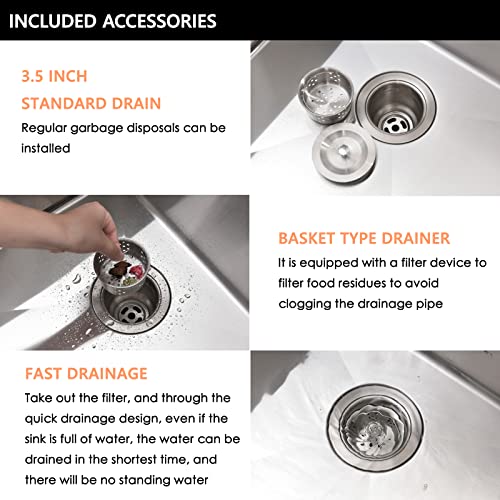 INCLUDED ACCESSORIES

3.5 INCH
STANDARD DRAIN
Regular garbage disposals can be installed

BASKET TYPE DRAINER
It is equipped with a filter device to filter food residues to avoid clogging the drainage pipe

FAST DRAINAGE
Take out the filter, and through the quick drainage design, even if the sink is full of water, the water can be drained in the shortest time, and there will be no standing water