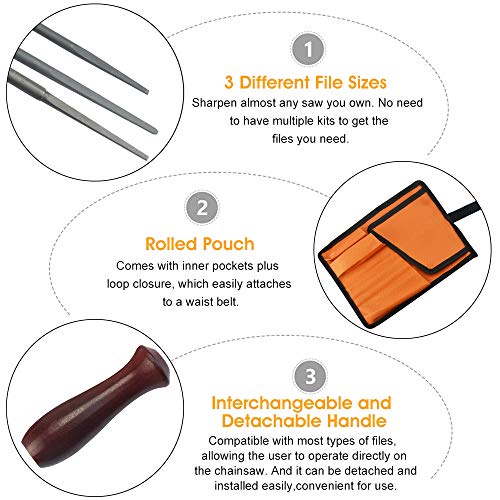 1

3 Different File Sizes

Sharpen almost any saw you own. No need to have multiple kits to get the files you need.

2

Rolled Pouch

Comes with inner pockets plus loop closure, which easily attaches to a waist belt.

3

Interchangeable and Detachable Handle

Compatible with most types of files, allowing the user to operate directly on the chainsaw. And it can be detached and installed easily,convenient for use.