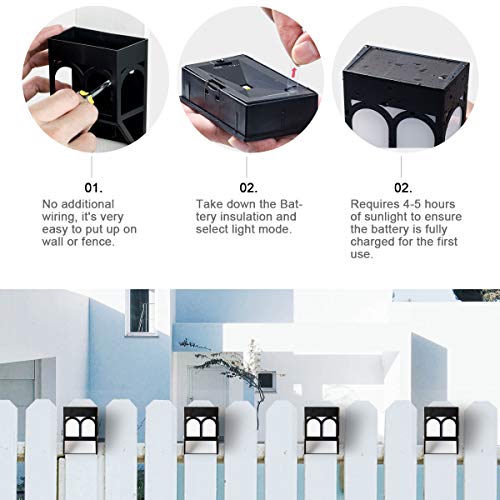 01.
No additional wiring, it's very easy to put up on wall or fence.

02.
Take down the Battery insulation and select light mode.

02.
Requires 4-5 hours of sunlight to ensure the battery is fully charged for the first use.