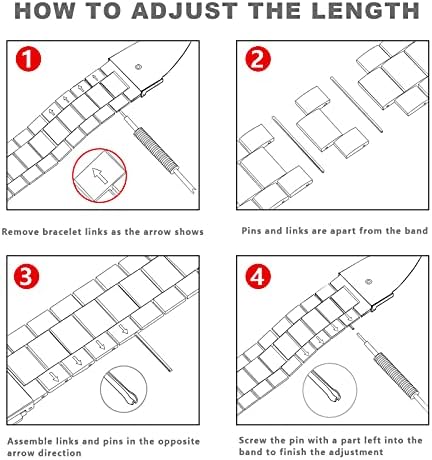 HOW TO ADJUST THE LENGTH

1

Remove bracelet links as the arrow shows

2

Pins and links are apart from the band

3

Assemble links and pins in the opposite arrow direction

4

Screw the pin with a part left into the band to finish the adjustment