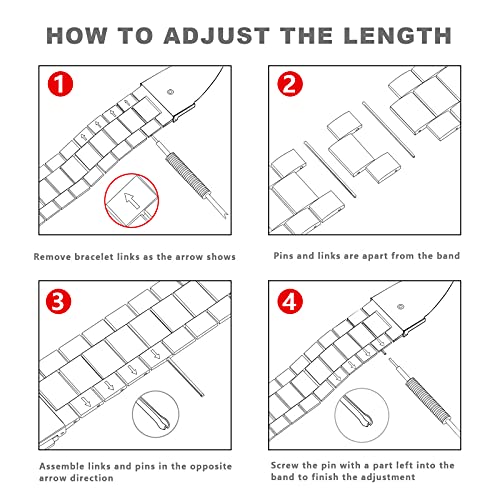 HOW TO ADJUST THE LENGTH

1

Remove bracelet links as the arrow shows

2

Pins and links are apart from the band

3

Assemble links and pins in the opposite arrow direction

4

Screw the pin with a part left into the band to finish the adjustment