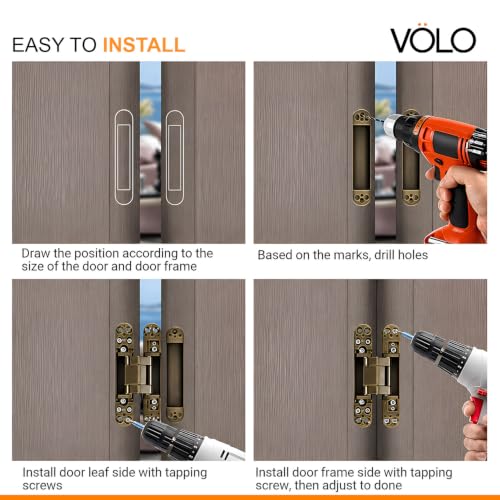 EASY TO INSTALL

VÖLO

Draw the position according to the size of the door and door frame

Based on the marks, drill holes

Install door leaf side with tapping screws

Install door frame side with tapping screw, then adjust to done