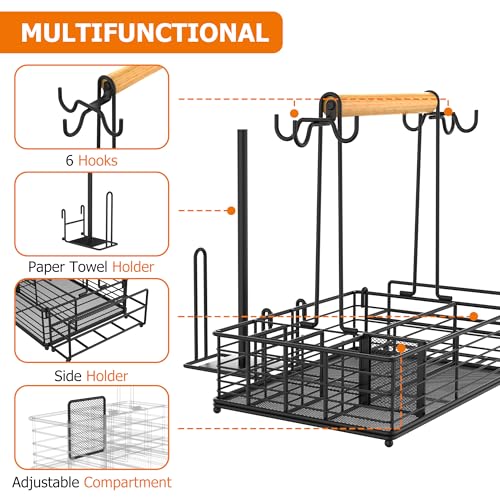 MULTIFUNCTIONAL

6 Hooks

Paper Towel Holder

Side Holder

Adjustable Compartment