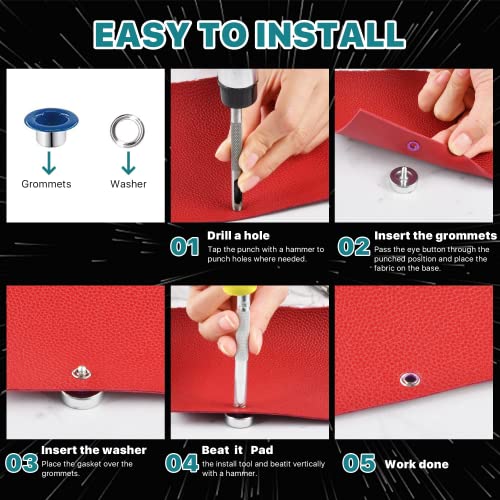 EASY TO INSTALL

Grommets

Washer

01 Drill a hole
Tap the punch with a hammer to punch holes where needed.

02 Insert the grommets
Pass the eye button through the punched position and place the fabric on the base.

03 Insert the washer
Place the gasket over the grommets.

04 Beat it Pad
the install tool and beatit vertically with a hammer.

05 Work done