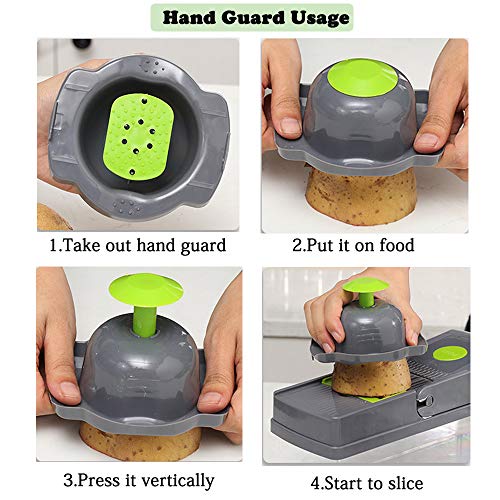 Hand Guard Usage

1.Take out hand guard

2.Put it on food

3.Press it vertically

4.Start to slice