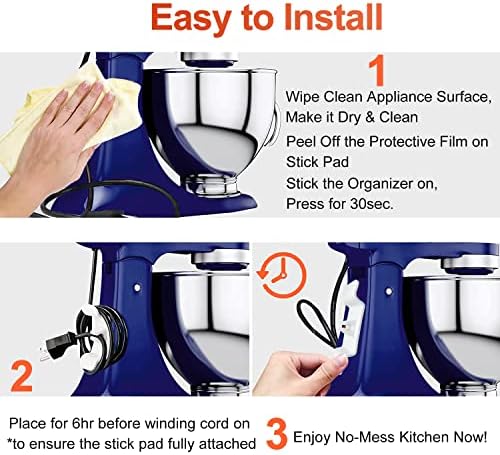 Easy to Install

1

Wipe Clean Appliance Surface, Make it Dry & Clean

Peel Off the Protective Film on Stick Pad

Stick the Organizer on, Press for 30sec.

2

Place for 6hr before winding cord on
*to ensure the stick pad fully attached

3

Enjoy No-Mess Kitchen Now!