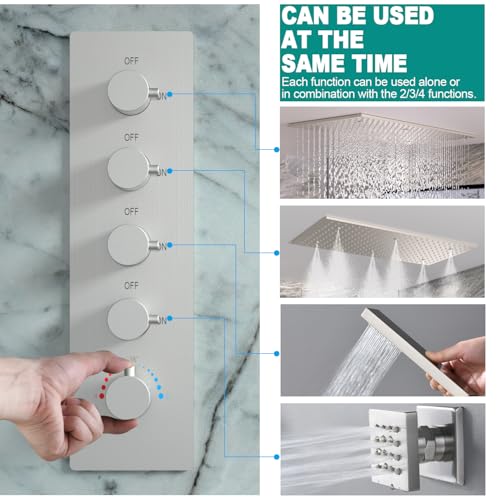 CAN BE USED AT THE SAME TIME

Each function can be used alone or in combination with the 2/3/4 functions.

OFF
ON

OFF
ON

OFF
ON

OFF
ON