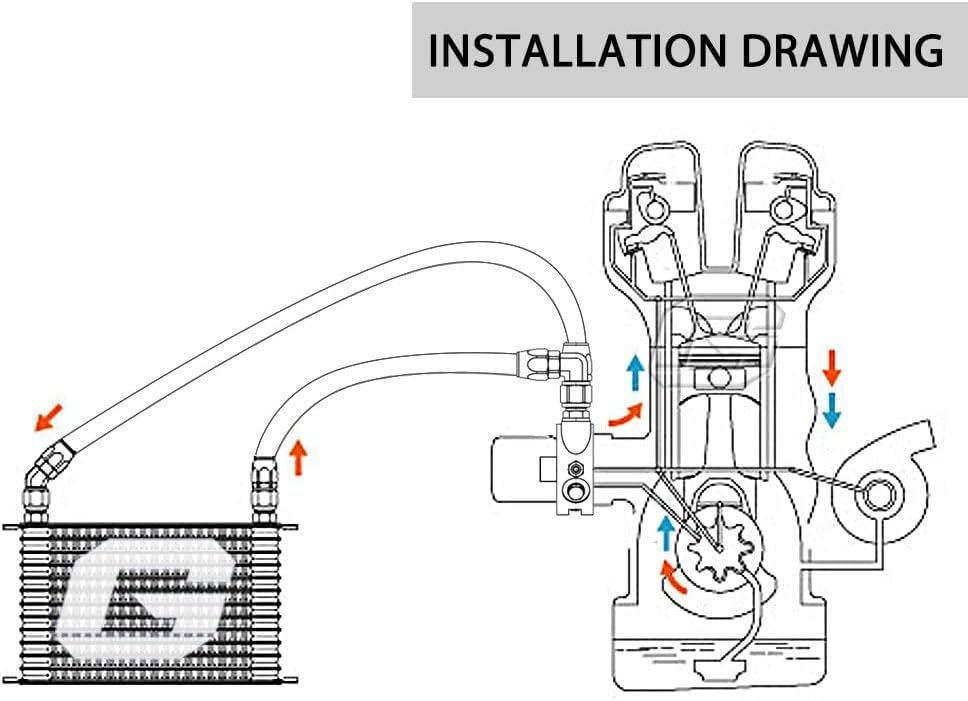 INSTALLATION DRAWING