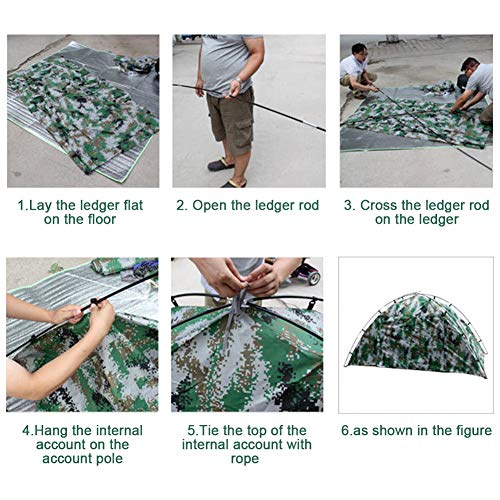 1.Lay the ledger flat on the floor

2. Open the ledger rod

3. Cross the ledger rod on the ledger

4.Hang the internal account on the account pole

5.Tie the top of the internal account with rope

6.as shown in the figure