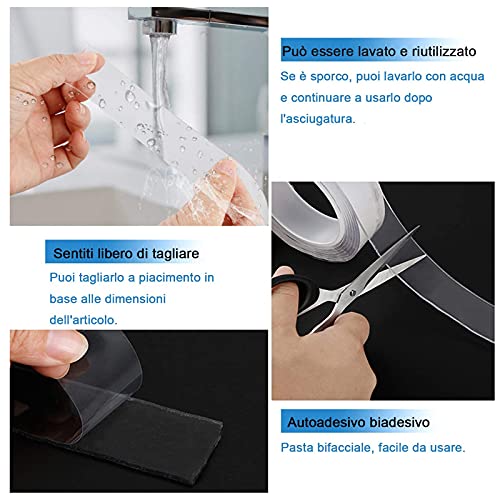 Può essere lavato e riutilizzato

Se è sporco, puoi lavarlo con acqua e continuare a usarlo dopo l'asciugatura.

Sentiti libero di tagliare

Puoi tagliarlo a piacimento in base alle dimensioni dell'articolo.

Autoadesivo biadesivo

Pasta bifacciale, facile da usare.