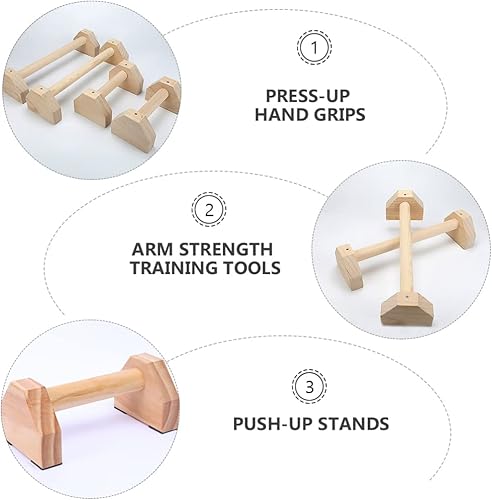 1

PRESS-UP
HAND GRIPS

2

ARM STRENGTH
TRAINING TOOLS

3

PUSH-UP STANDS