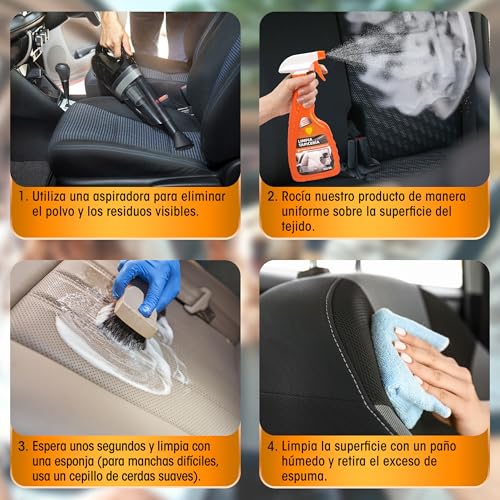 LIMPIA TAPICERÍA

1. Utiliza una aspiradora para eliminar el polvo y los residuos visibles.

2. Rocía nuestro producto de manera uniforme sobre la superficie del tejido.

3. Espera unos segundos y limpia con una esponja (para manchas difíciles, usa un cepillo de cerdas suaves).

4. Limpia la superficie con un paño húmedo y retira el exceso de espuma.