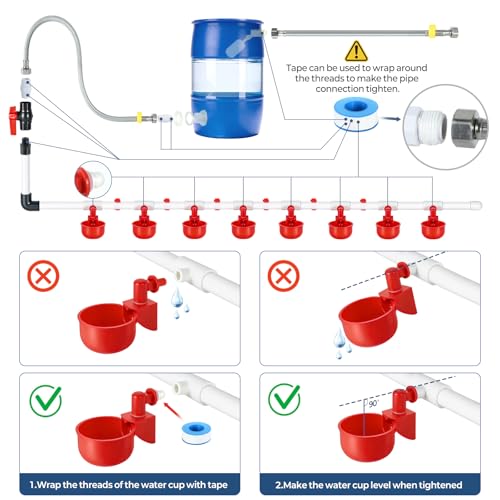 Tape can be used to wrap around the threads to make the pipe connection tighten.

90°

1.Wrap the threads of the water cup with tape

2.Make the water cup level when tightened