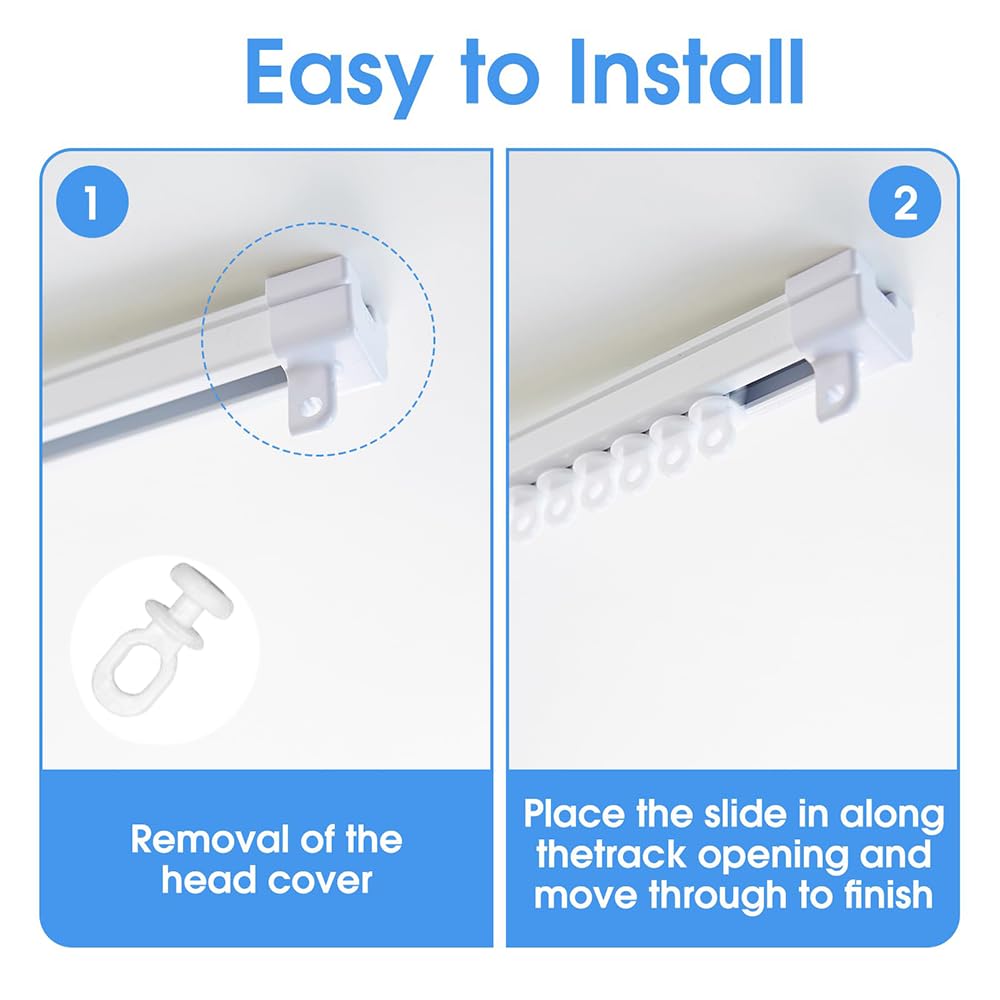 Easy to Install

1

Removal of the head cover

2

Place the slide in along thetrack opening and move through to finish