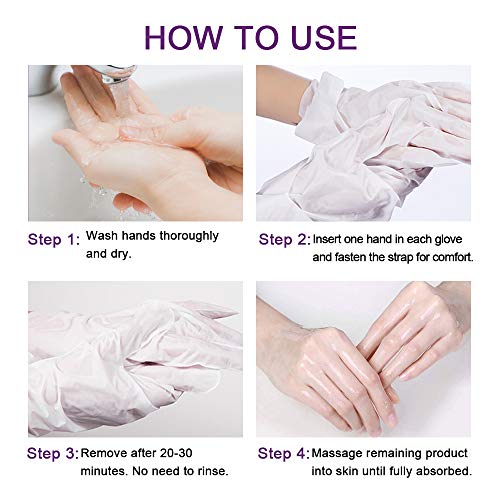 HOW TO USE

Step 1: Wash hands thoroughly and dry.

Step 2: Insert one hand in each glove and fasten the strap for comfort.

Step 3: Remove after 20-30 minutes. No need to rinse.

Step 4: Massage remaining product into skin until fully absorbed.