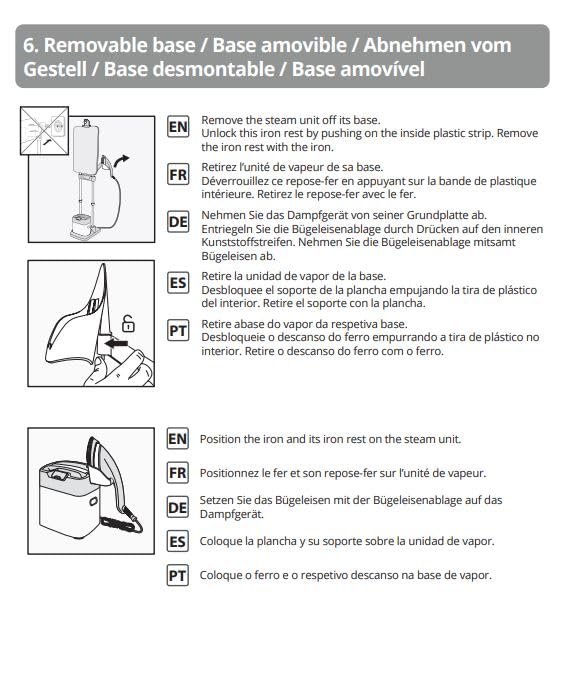 6. Removable base / Base amovible / Abnehmen vom Gestell / Base desmontable / Base amovível

EN Remove the steam unit off its base.
Unlock this iron rest by pushing on the inside plastic strip. Remove the iron rest with the iron.

FR Retirez l'unité de vapeur de sa base.
Déverrouillez ce repose-fer en appuyant sur la bande de plastique intérieure. Retirez le repose-fer avec le fer.

DE Nehmen Sie das Dampfgerät von seiner Grundplatte ab.
Entriegeln Sie die Bügeleisenablage durch Drücken auf den inneren Kunststoffstreifen. Nehmen Sie die Bügeleisenablage mitsamt Bügeleisen ab.

ES Retire la unidad de vapor de la base.
Desbloquee el soporte de la plancha empujando la tira de plástico del interior. Retire el soporte con la plancha.

PT Retire abase do vapor da respetiva base.
Desbloqueie o descanso do ferro empurrando a tira de plástico no interior. Retire o descanso do ferro com o ferro.

EN Position the iron and its iron rest on the steam unit.

FR Positionnez le fer et son repose-fer sur l'unité de vapeur.

DE Setzen Sie das Bügeleisen mit der Bügeleisenablage auf das Dampfgerät.

ES Coloque la plancha y su soporte sobre la unidad de vapor.

PT Coloque o ferro e o respetivo descanso na base de vapor.