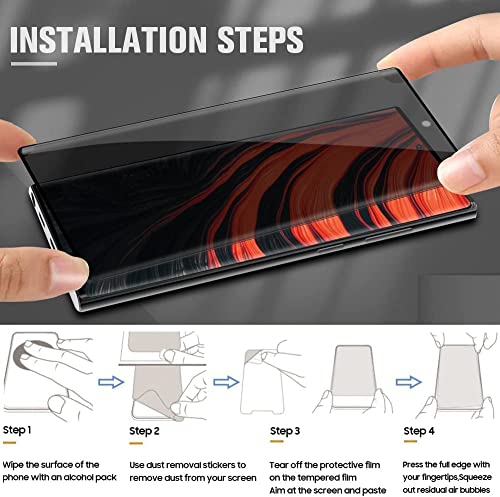 INSTALLATION STEPS

Step 1

Wipe the surface of the phone with an alcohol pack

Step 2

Use dust removal stickers to remove dust from your screen

Step 3

Tear off the protective film on the tempered film Aim at the screen and paste

Step 4

Press the full edge with your fingertips,Squeeze out residual air bubbles