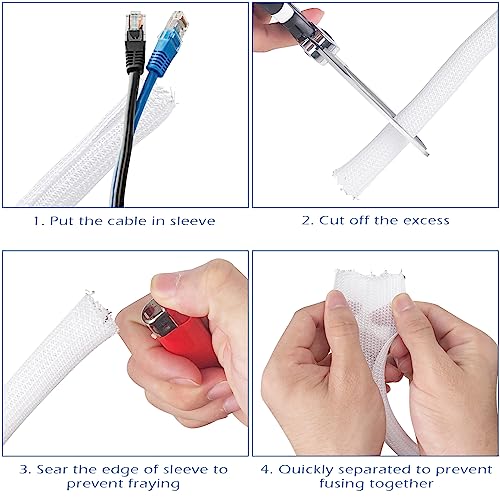 1. Put the cable in sleeve

2. Cut off the excess

3. Sear the edge of sleeve to prevent fraying

4. Quickly separated to prevent fusing together