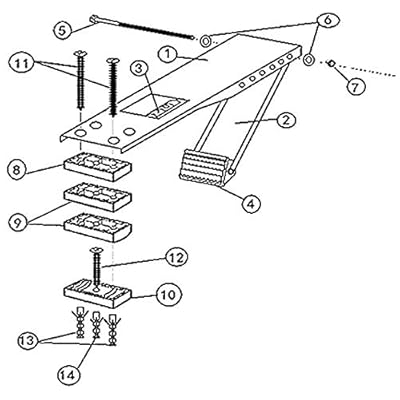 5
6
1
11
3
7
2
8
4
9
12
10
13
14