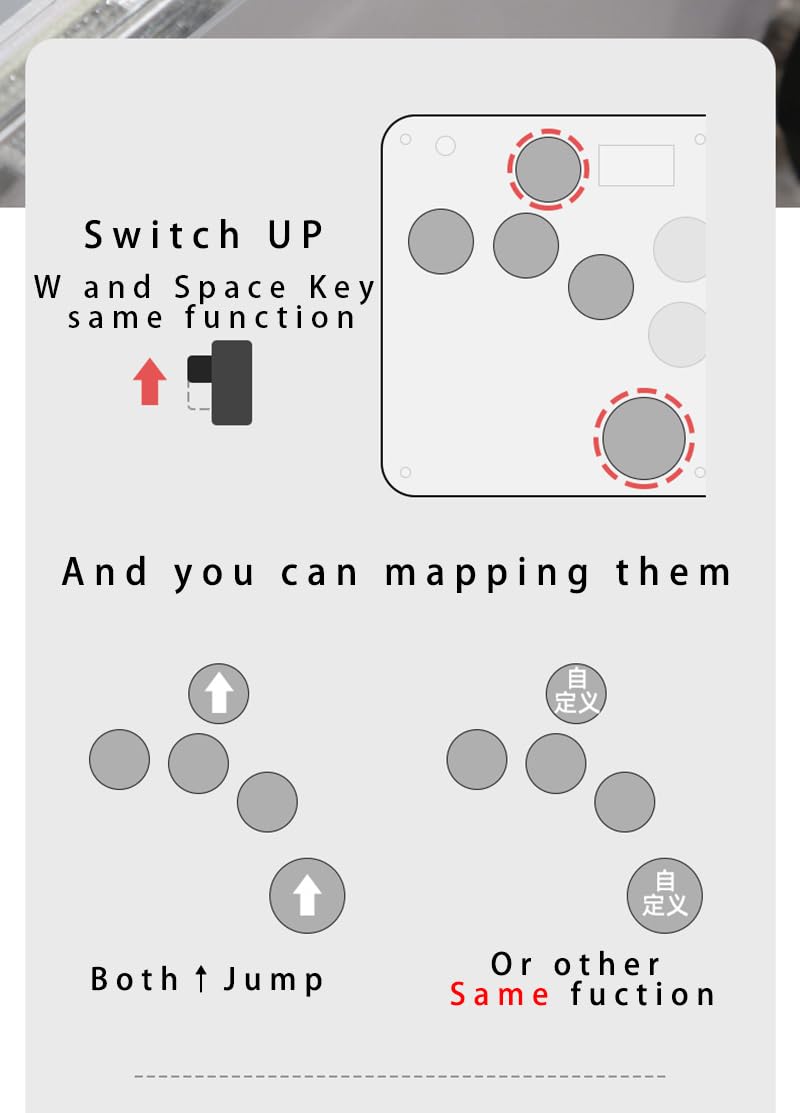 Switch UP
W and Space Key same function

And you can mapping them

自定义

自定义

Both ↑ Jump

Or other Same fuction